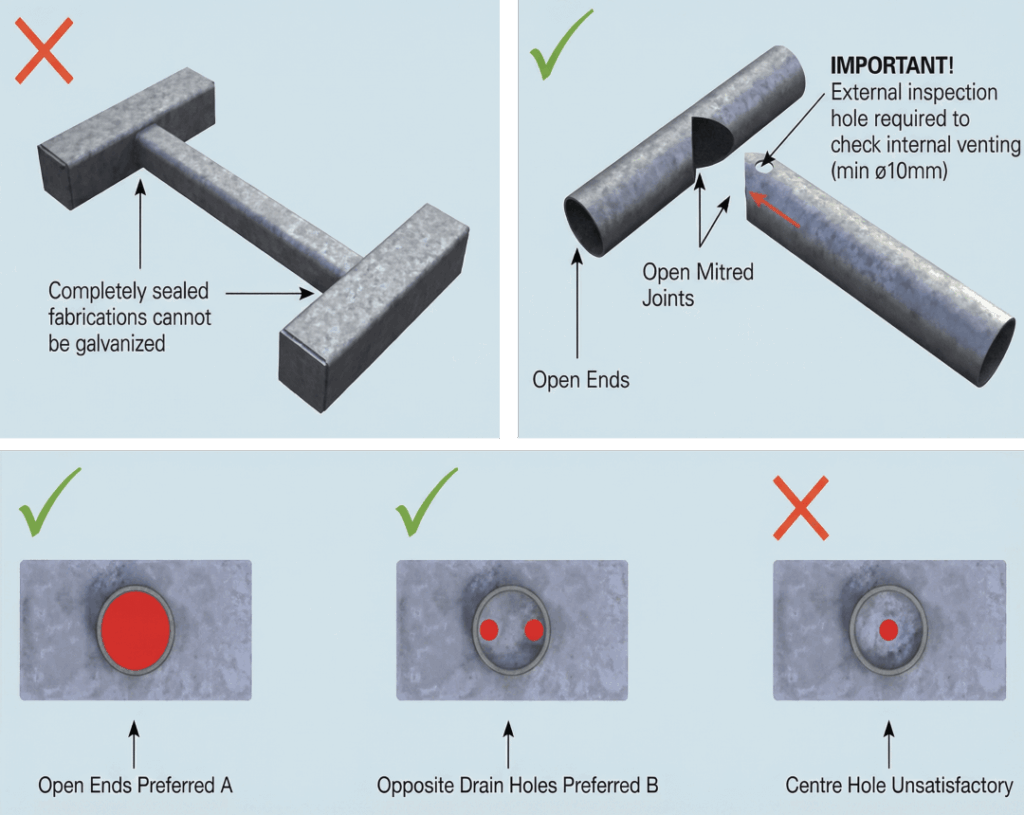 Completely sealed fabrications cannot be galvanized

IMPORTANT!
External inspection hole required to check internal venting (min ø10mm)

Open Mitred Joints

Open Ends

Open Ends Preferred A

Opposite Drain Holes Preferred B

Centre Hole Unsatisfactory